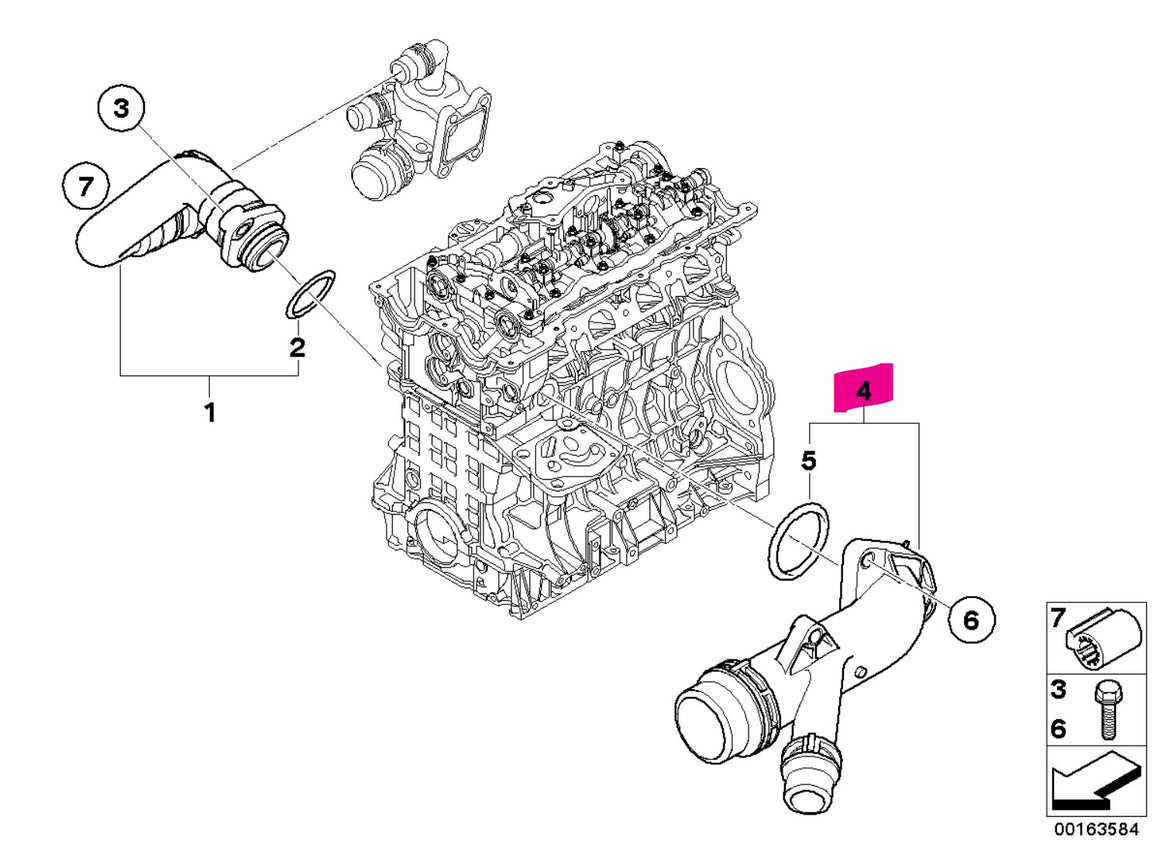 3
7
2
1
4
5
6
7
3
6
00163584